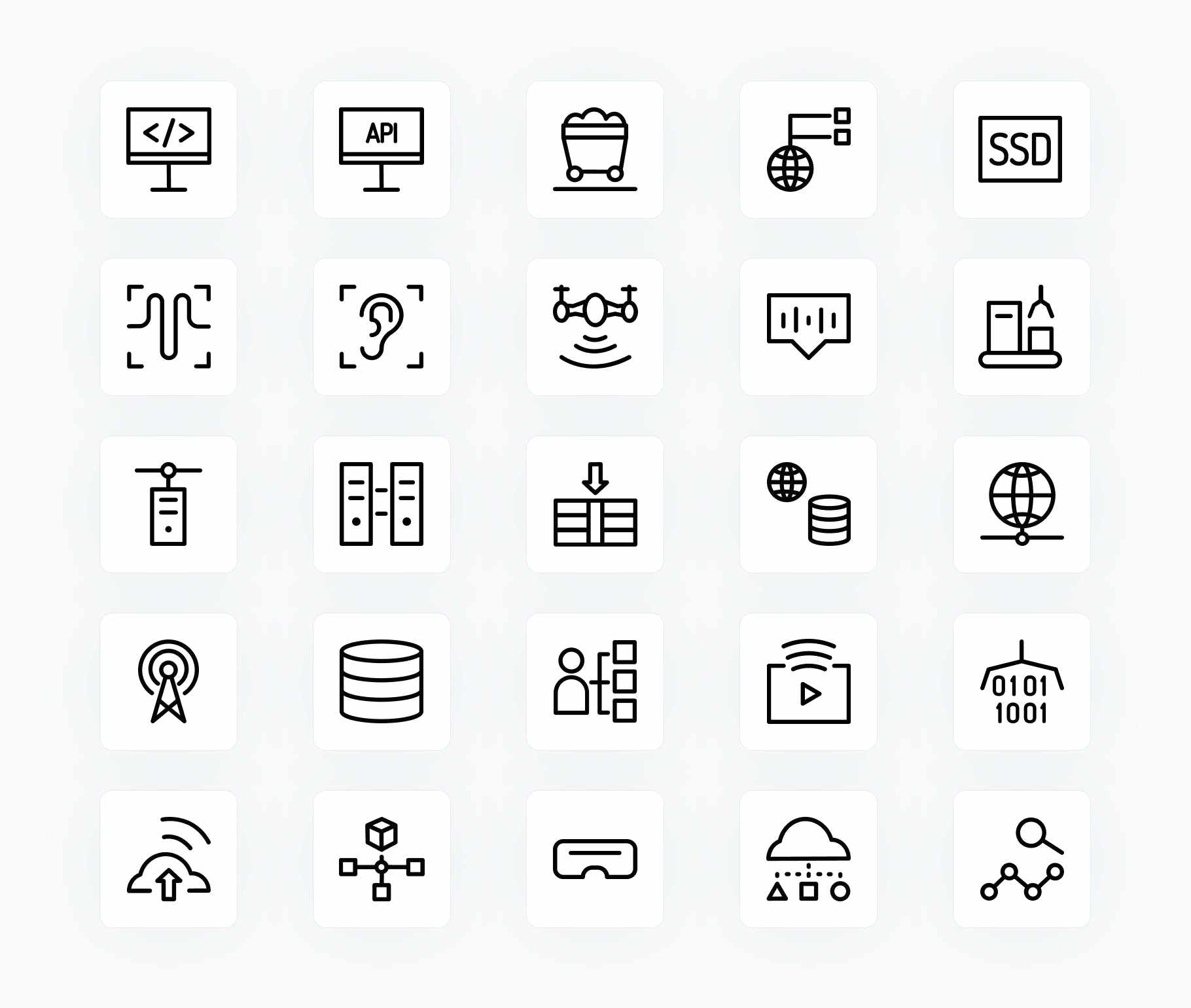 </>

API

SSD

0101
1001