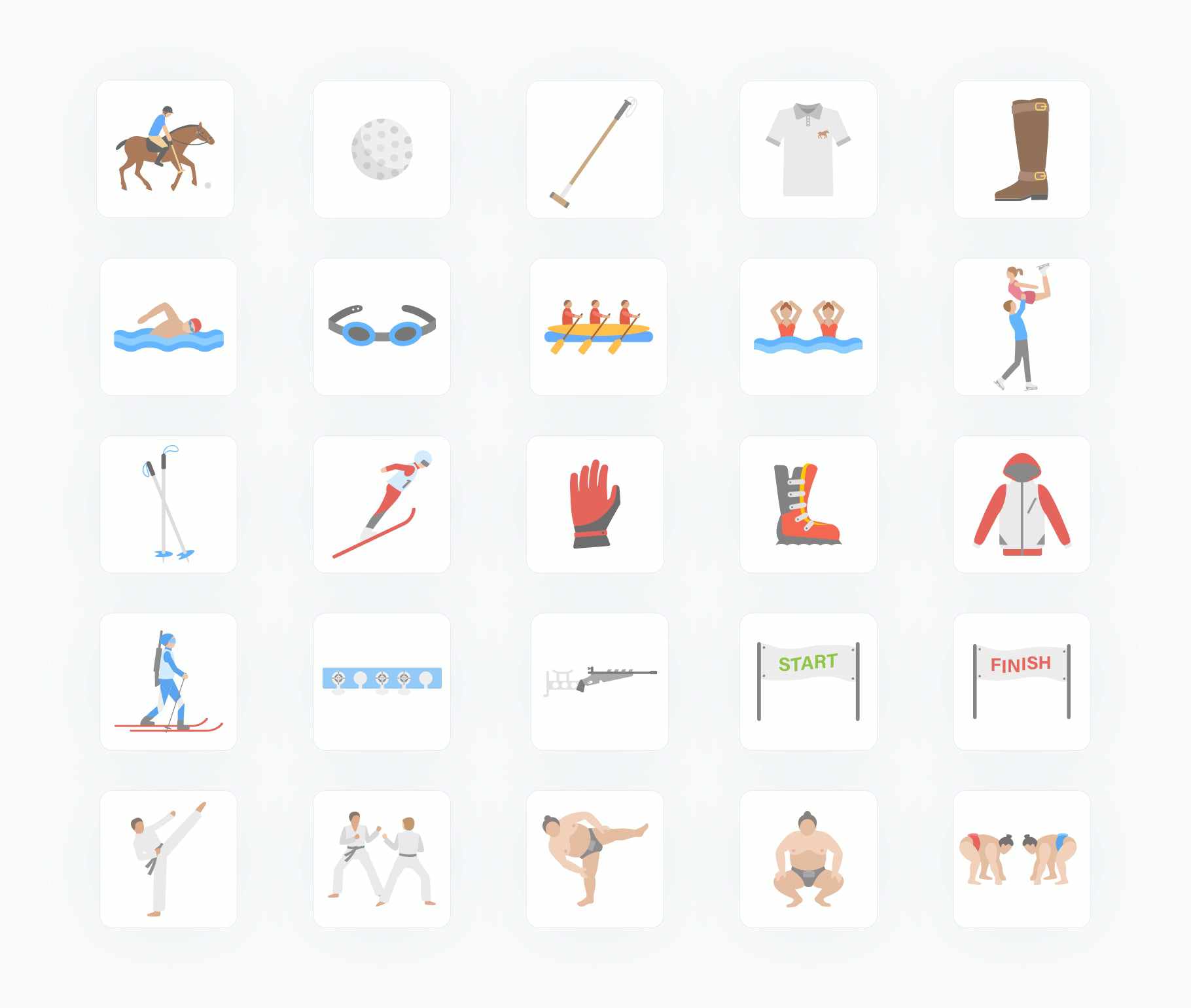 START

FINISH