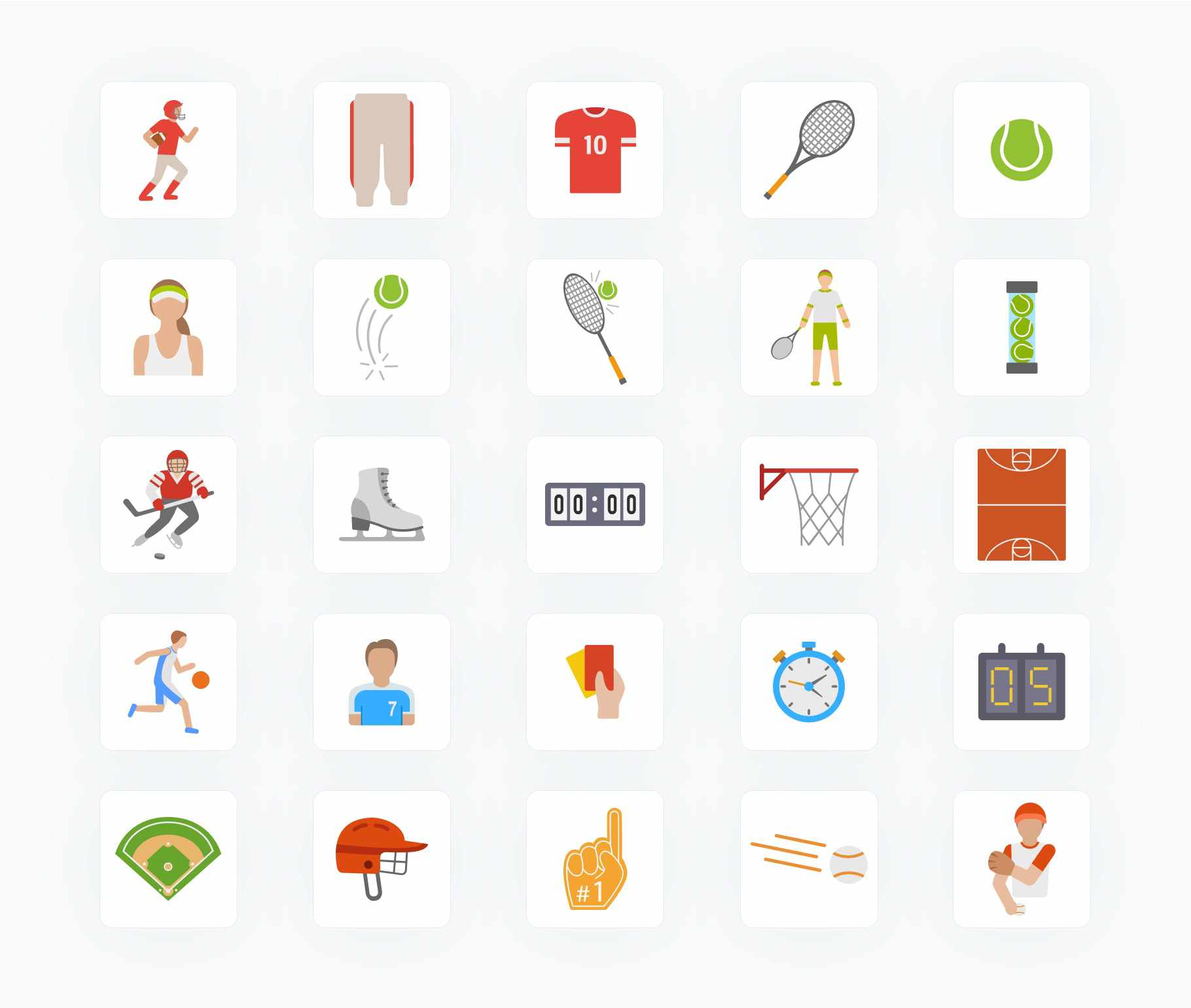 10

00:00

7

05

#1