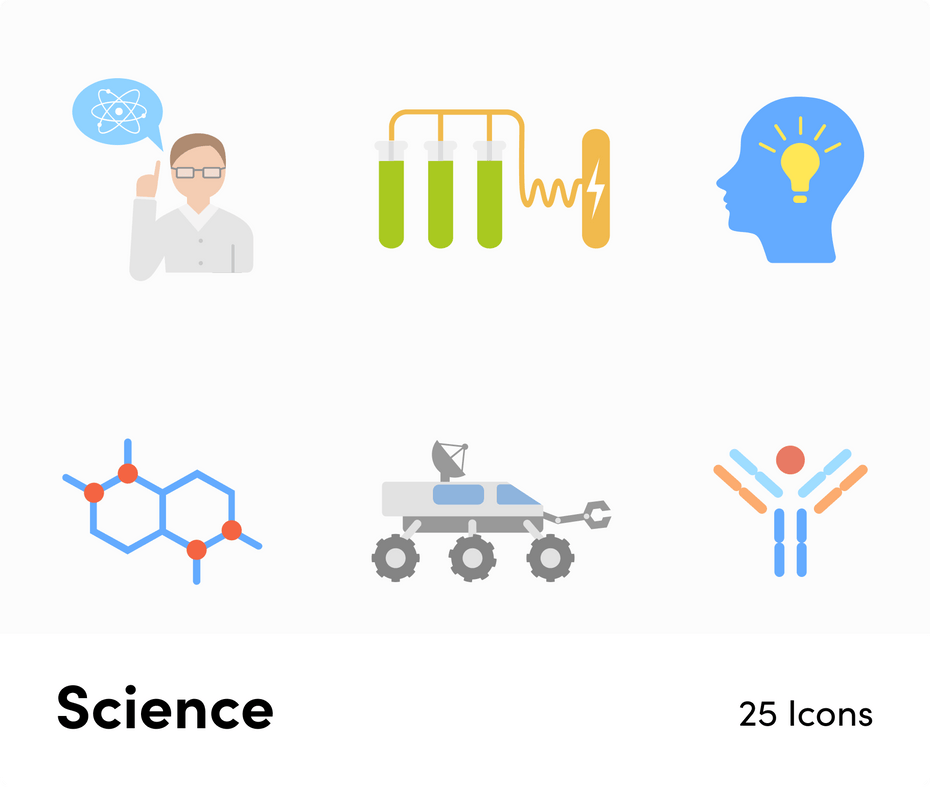 Science

25 Icons