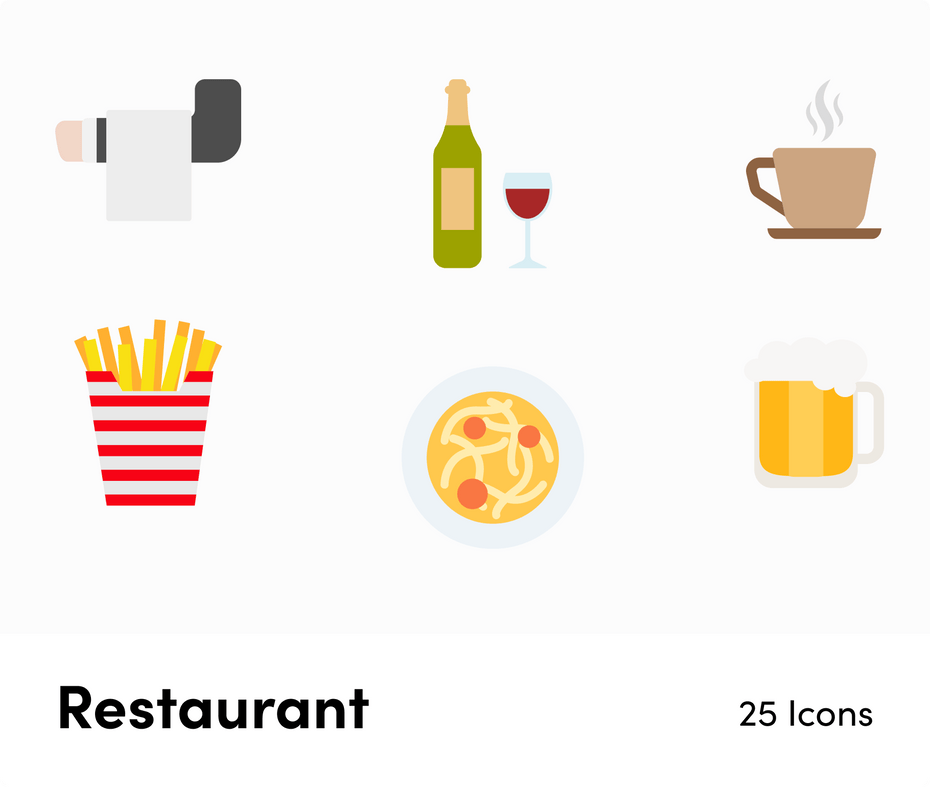 Restaurant

25 Icons