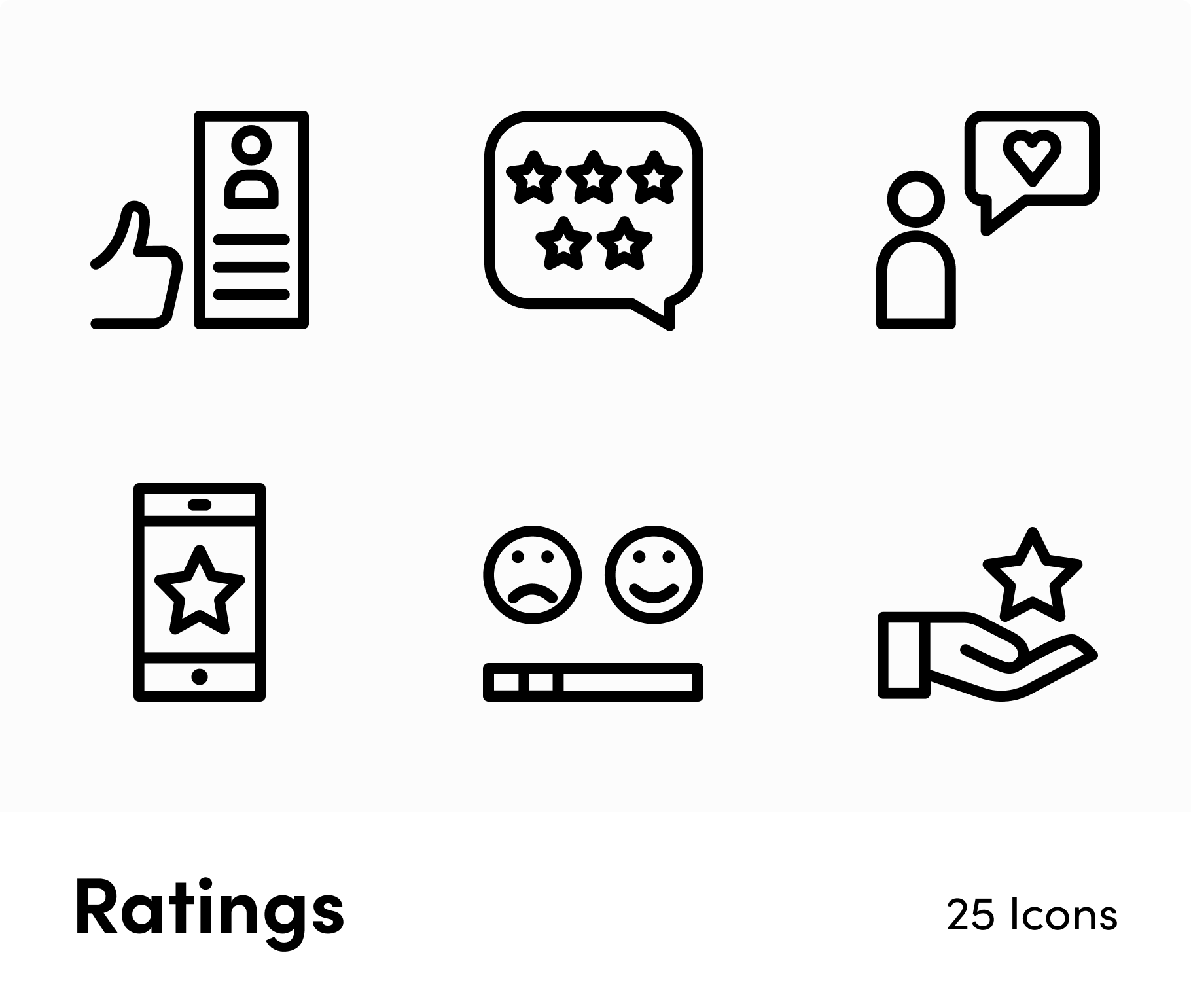 Ratings

25 Icons