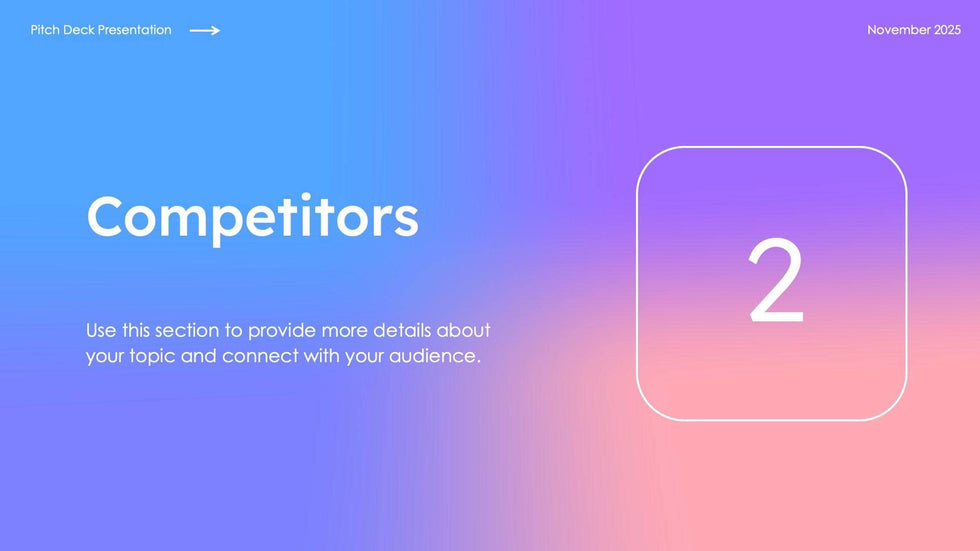 Pitch Deck Presentation

November 2025

Competitors

Use this section to provide more details about your topic and connect with your audience.

2