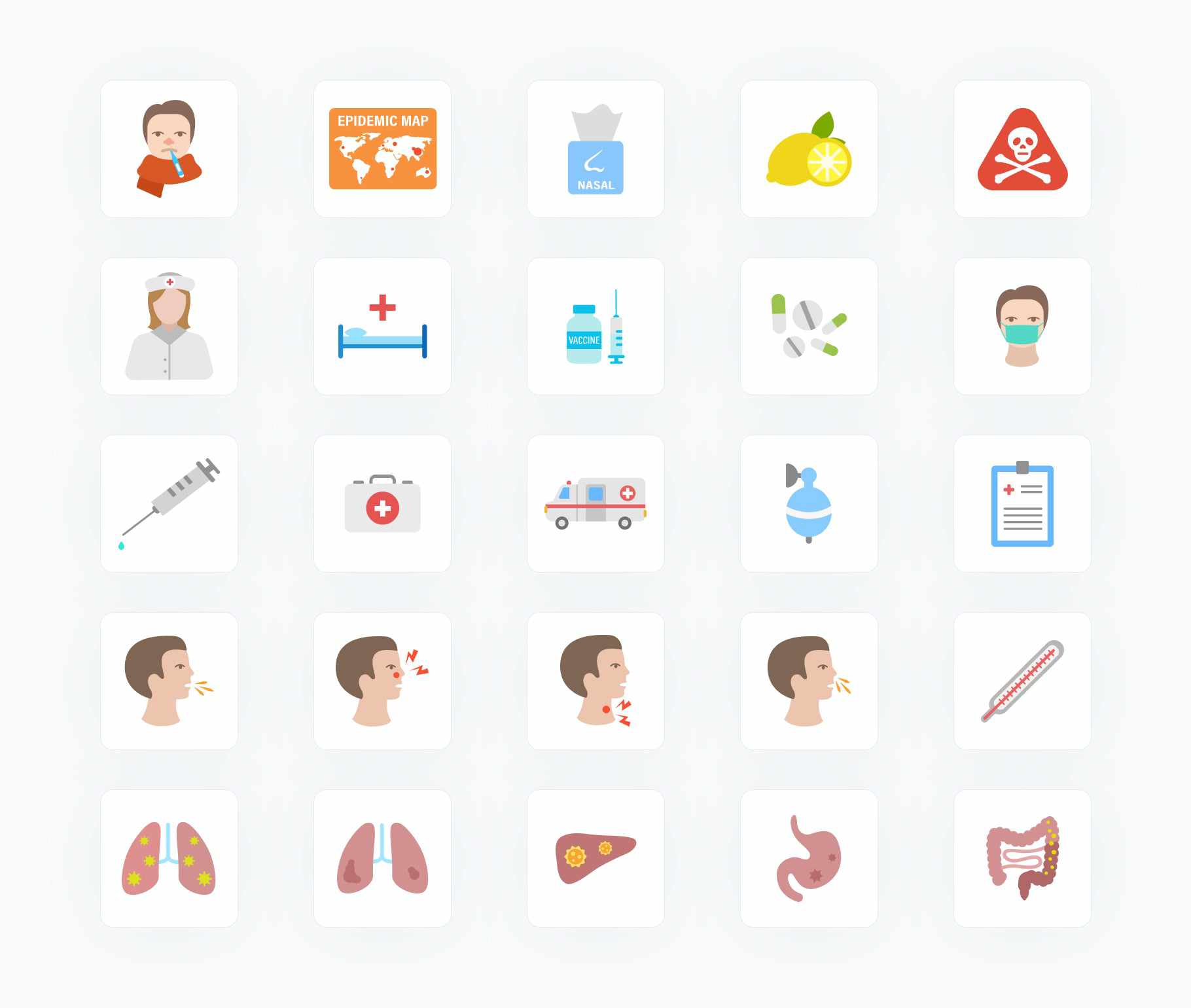 EPIDEMIC MAP

NASAL

VACCINE