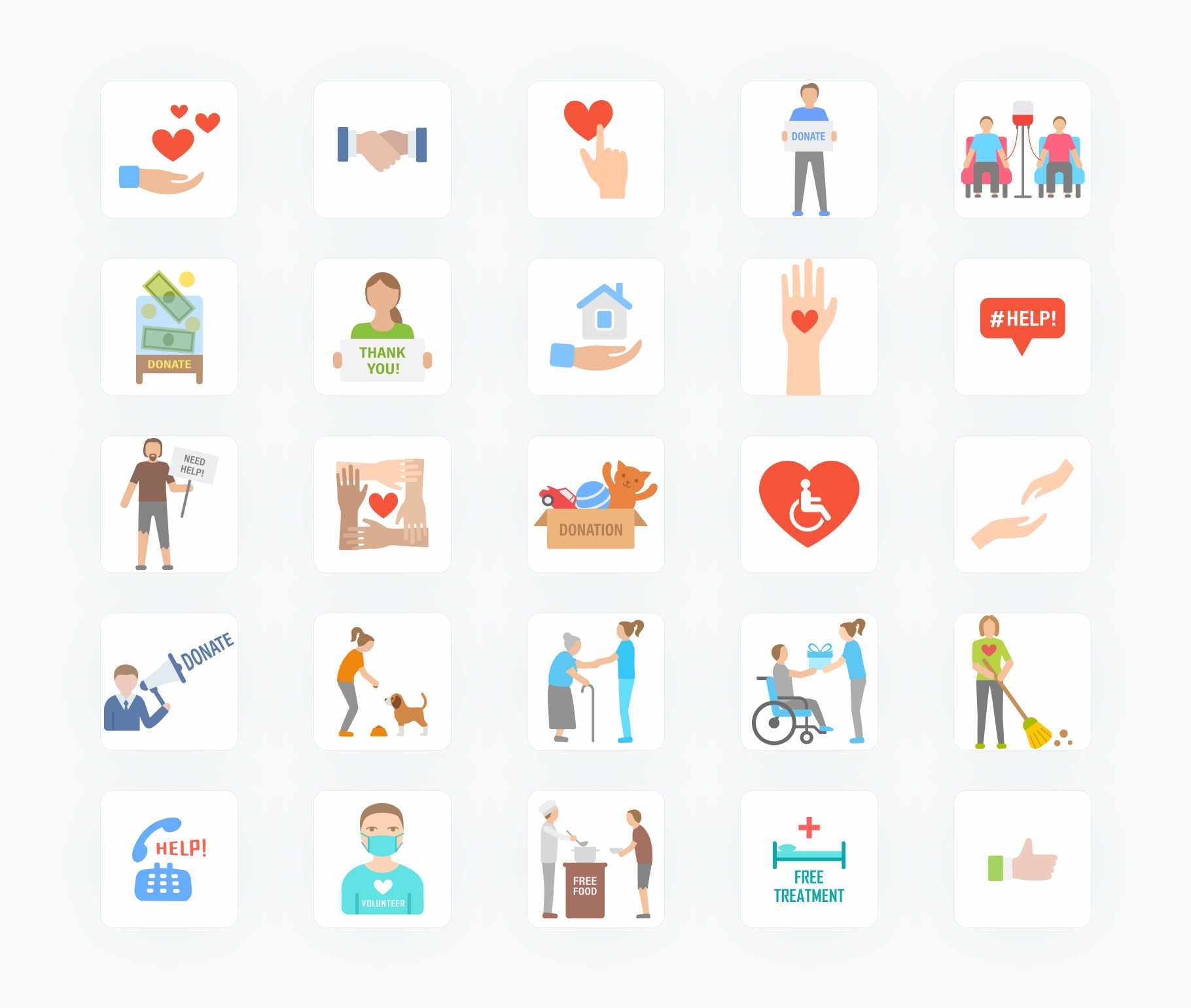 DONATE

DONATE

THANK YOU!

#HELP!

NEED HELP!

DONATION

DONATE

HELP!

VOLUNTEER

FREE FOOD

FREE TREATMENT