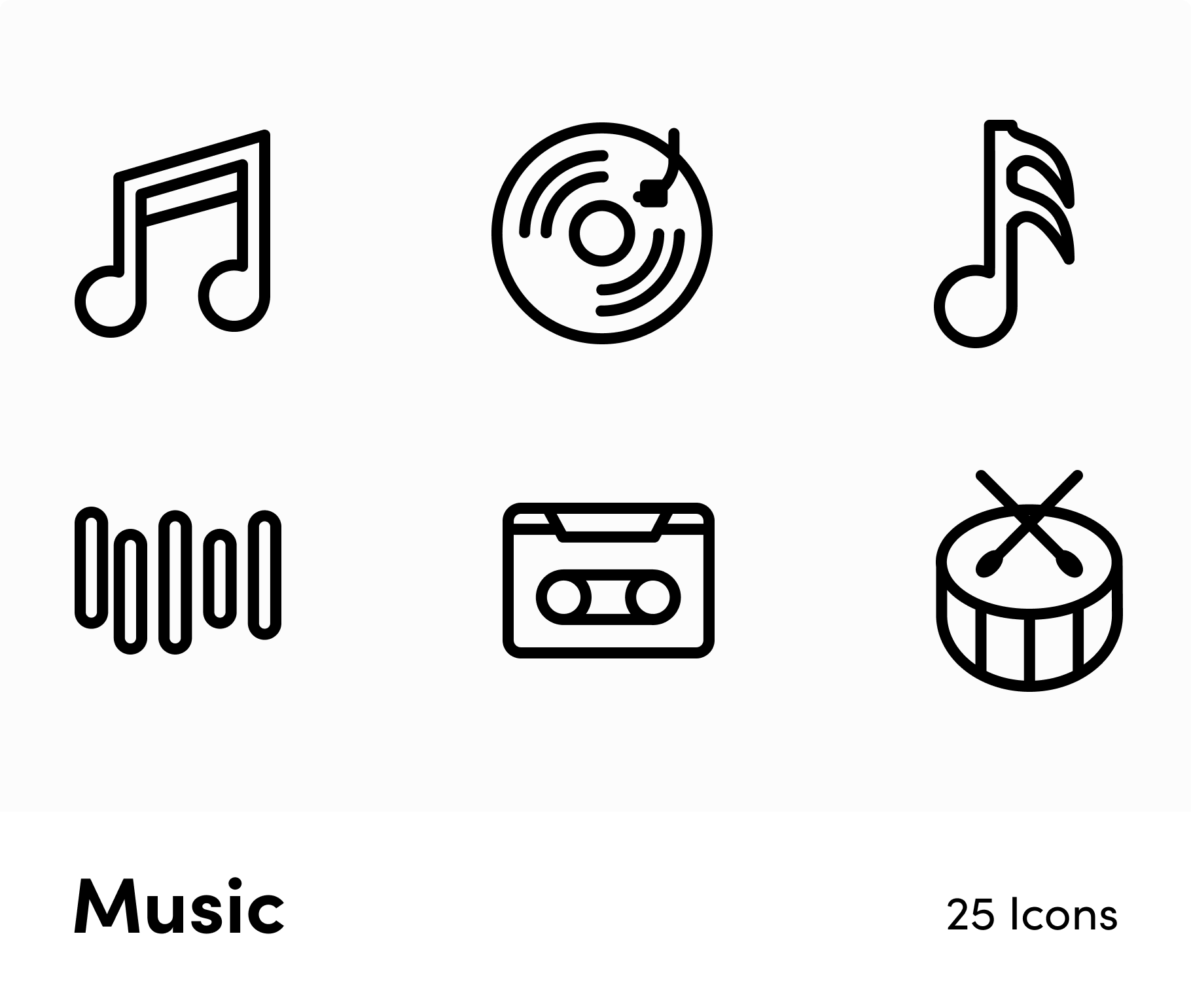 Music

25 Icons