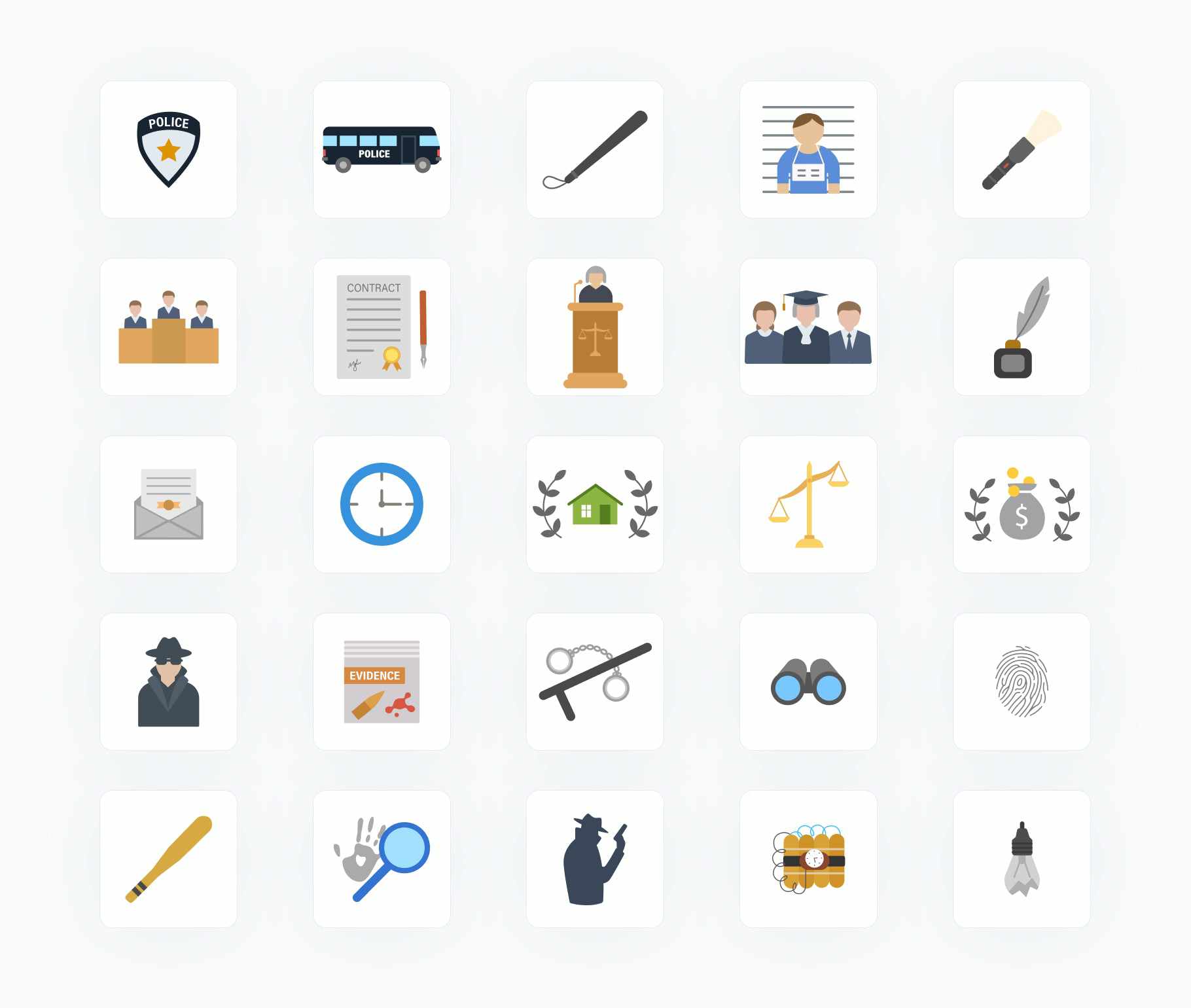 POLICE

POLICE

CONTRACT

$

EVIDENCE