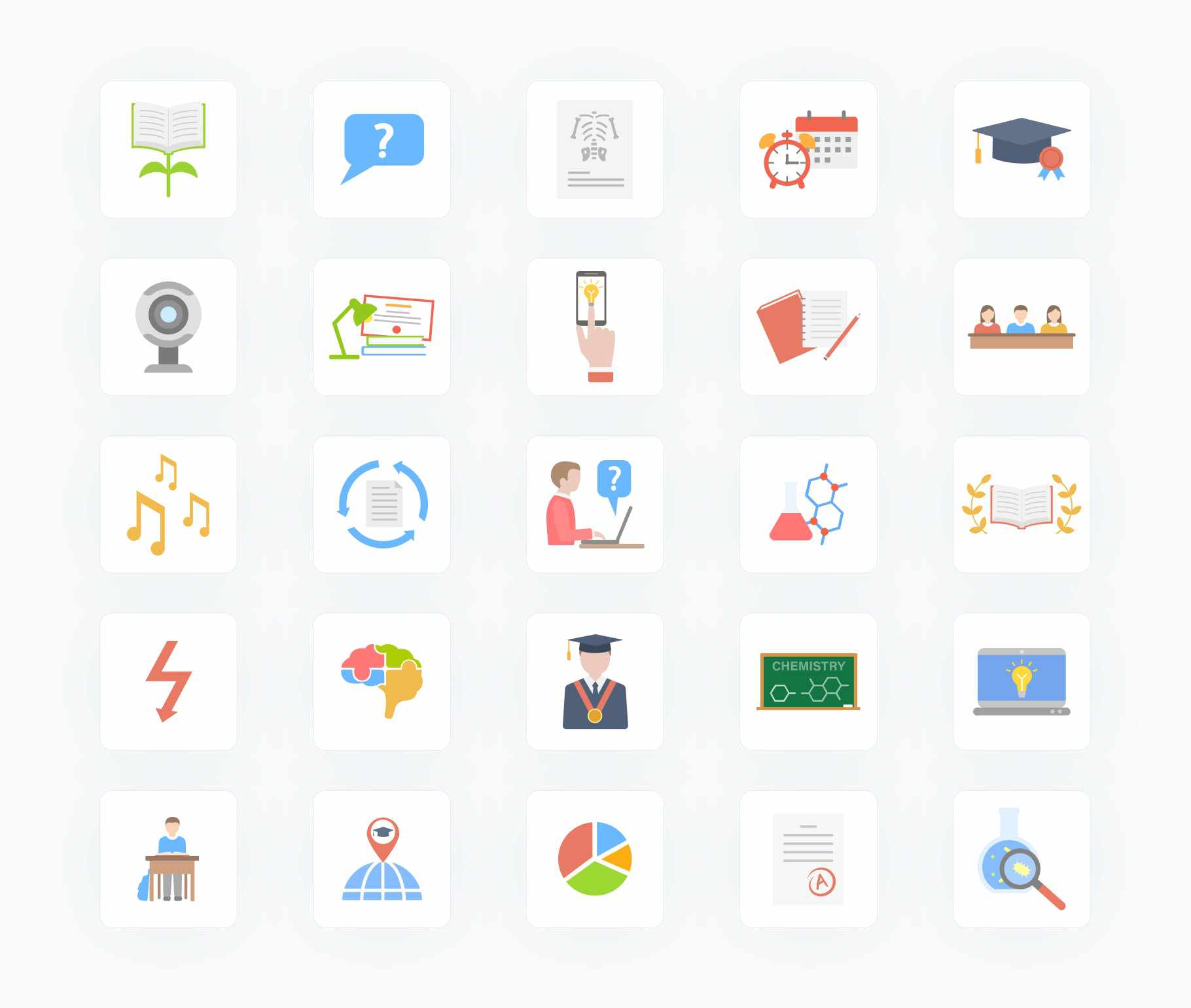 ?

?

CHEMISTRY

A