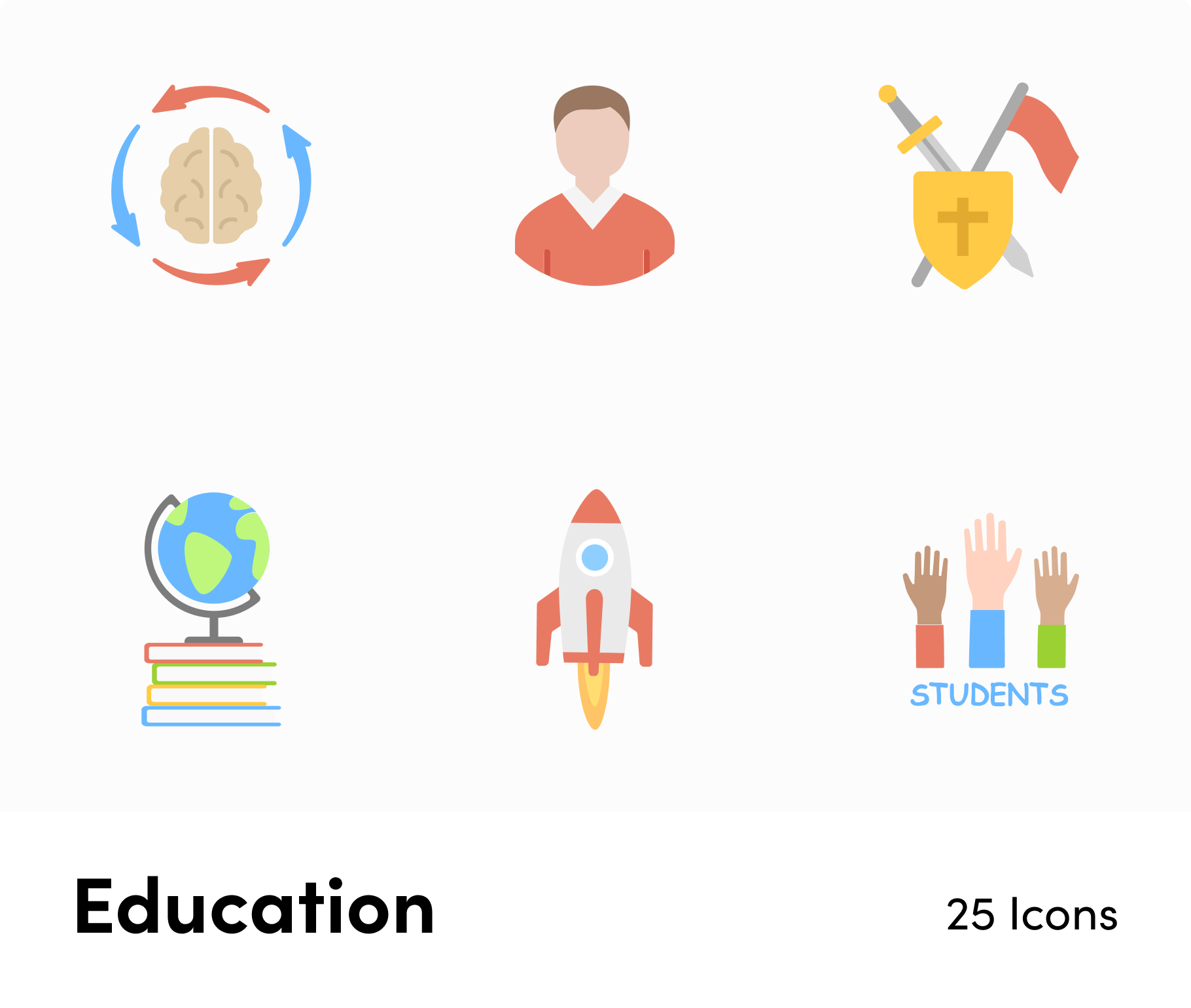 STUDENTS

Education

25 Icons