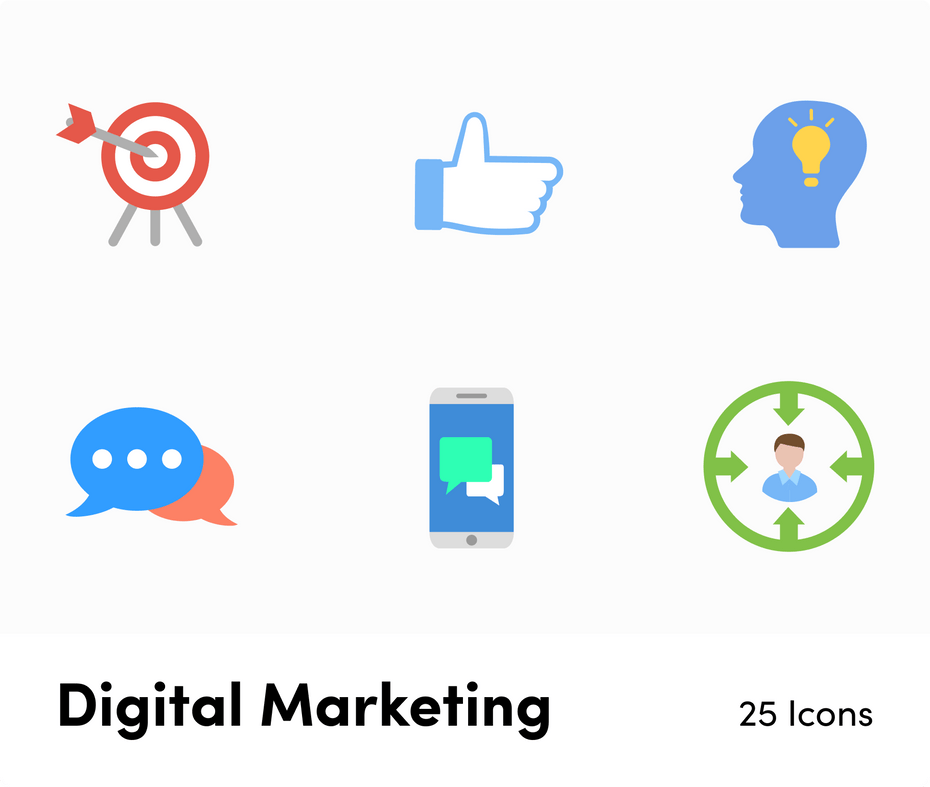 Digital Marketing

25 Icons