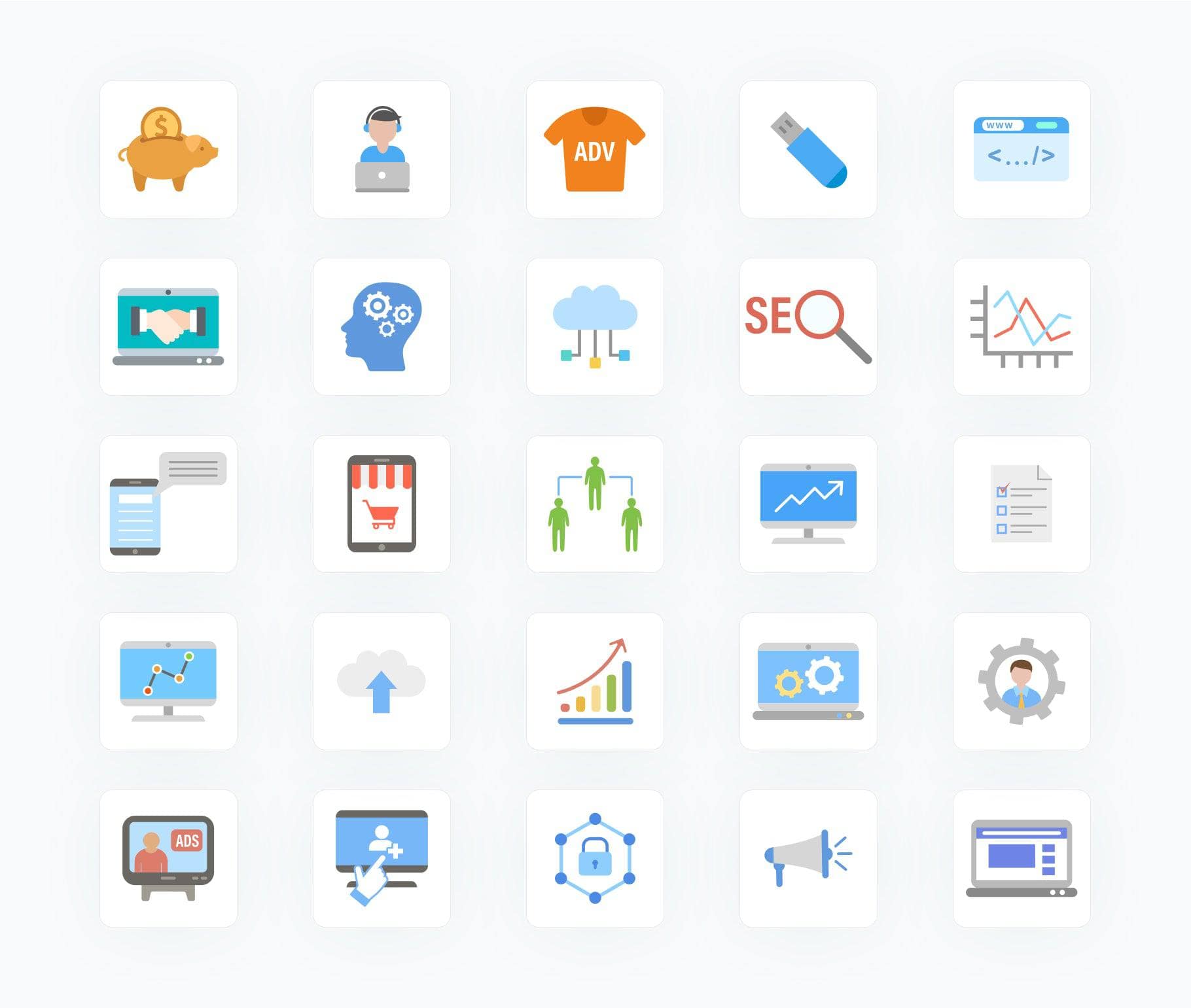 $

ADV

www

<.../>

SEO

ADS