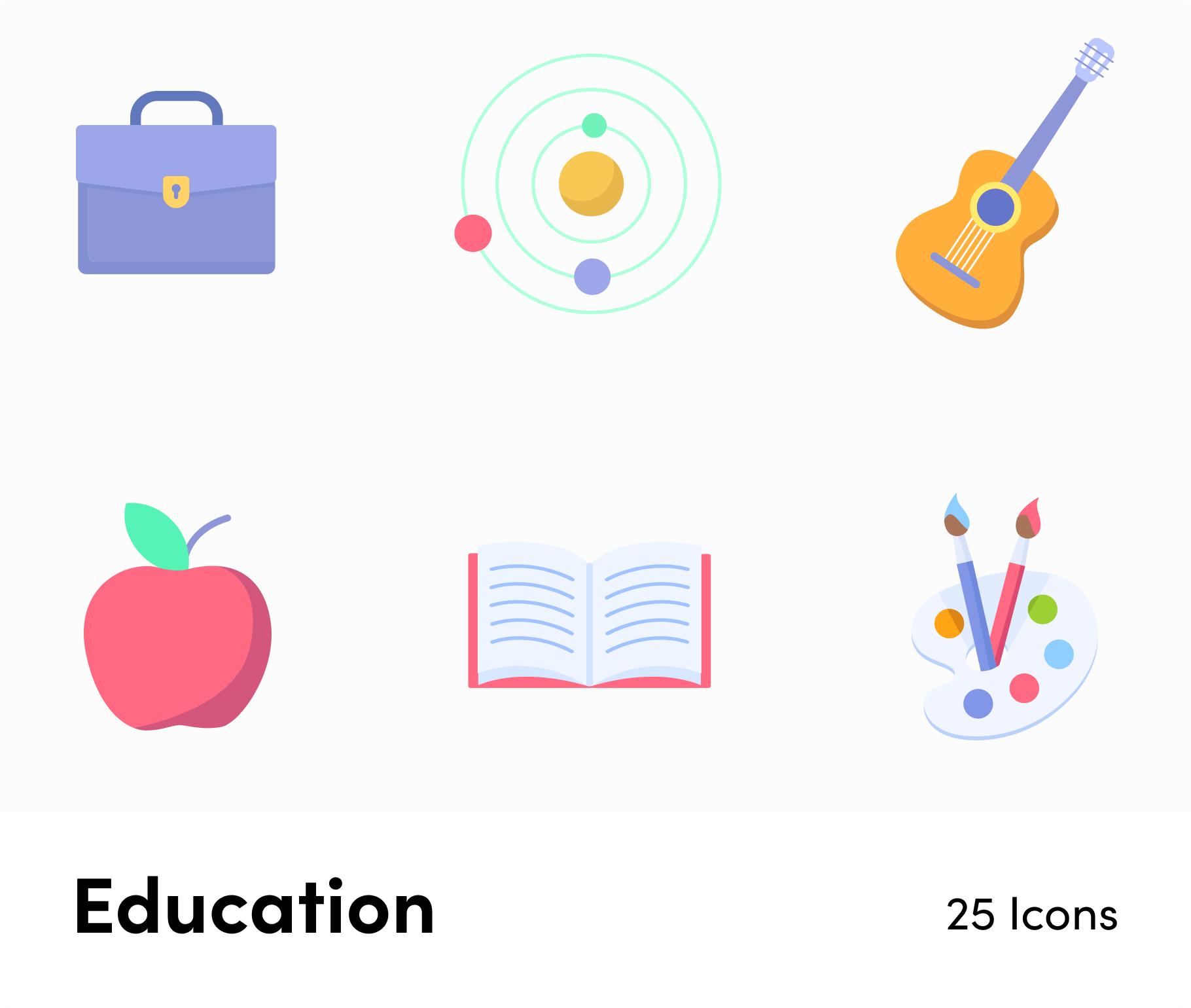 Education

25 Icons