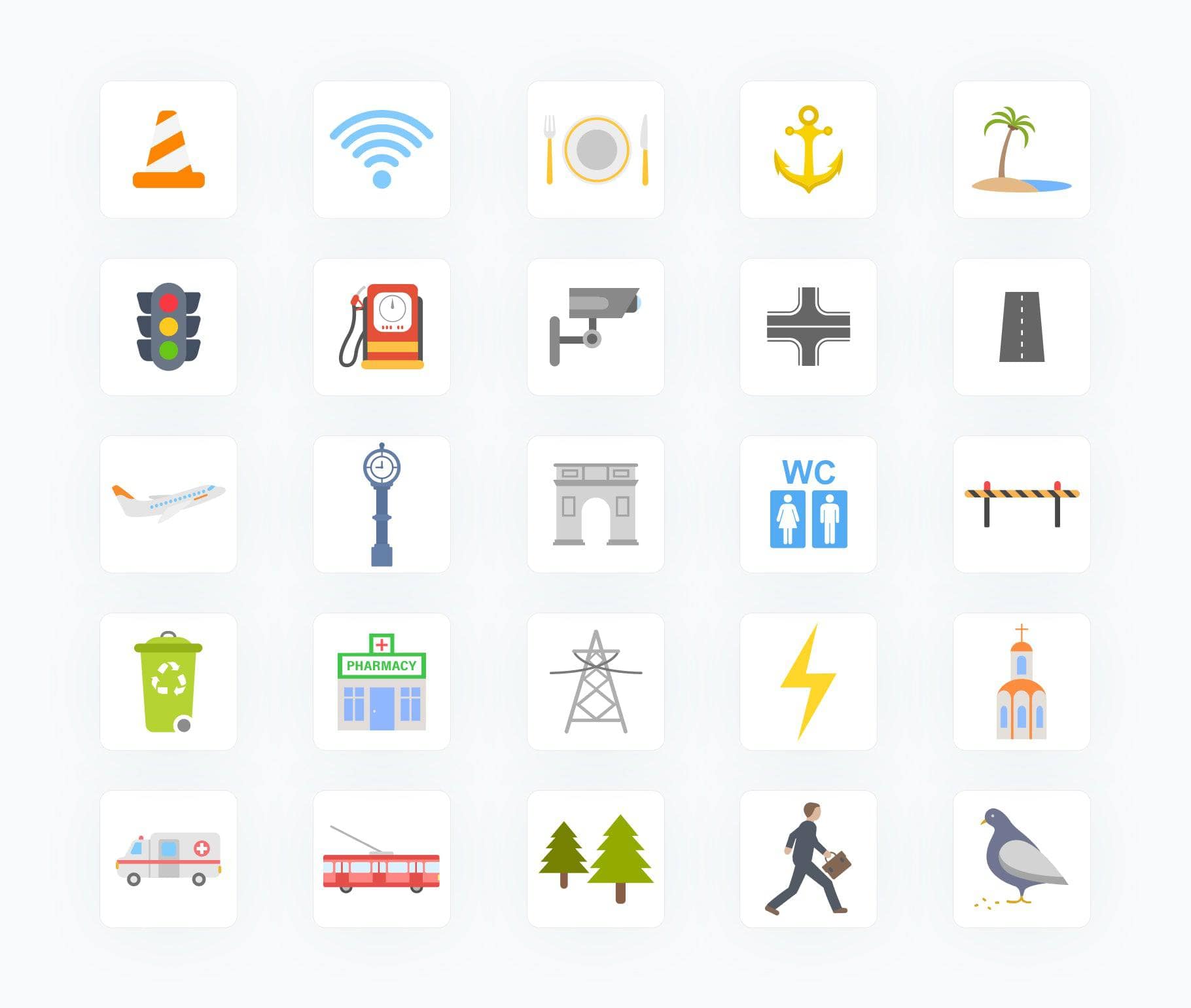 WC

PHARMACY