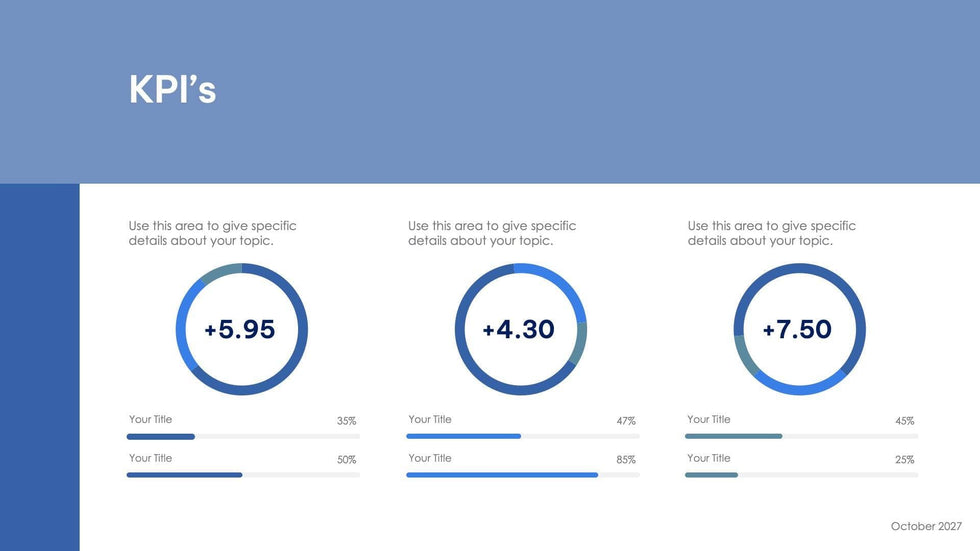 KPI's

Use this area to give specific details about your topic.

+5.95

Your Title 35%

Your Title 50%

Use this area to give specific details about your topic.

+4.30

Your Title 47%

Your Title 85%

Use this area to give specific details about your topic.

+7.50

Your Title 45%

Your Title 25%

October 2027