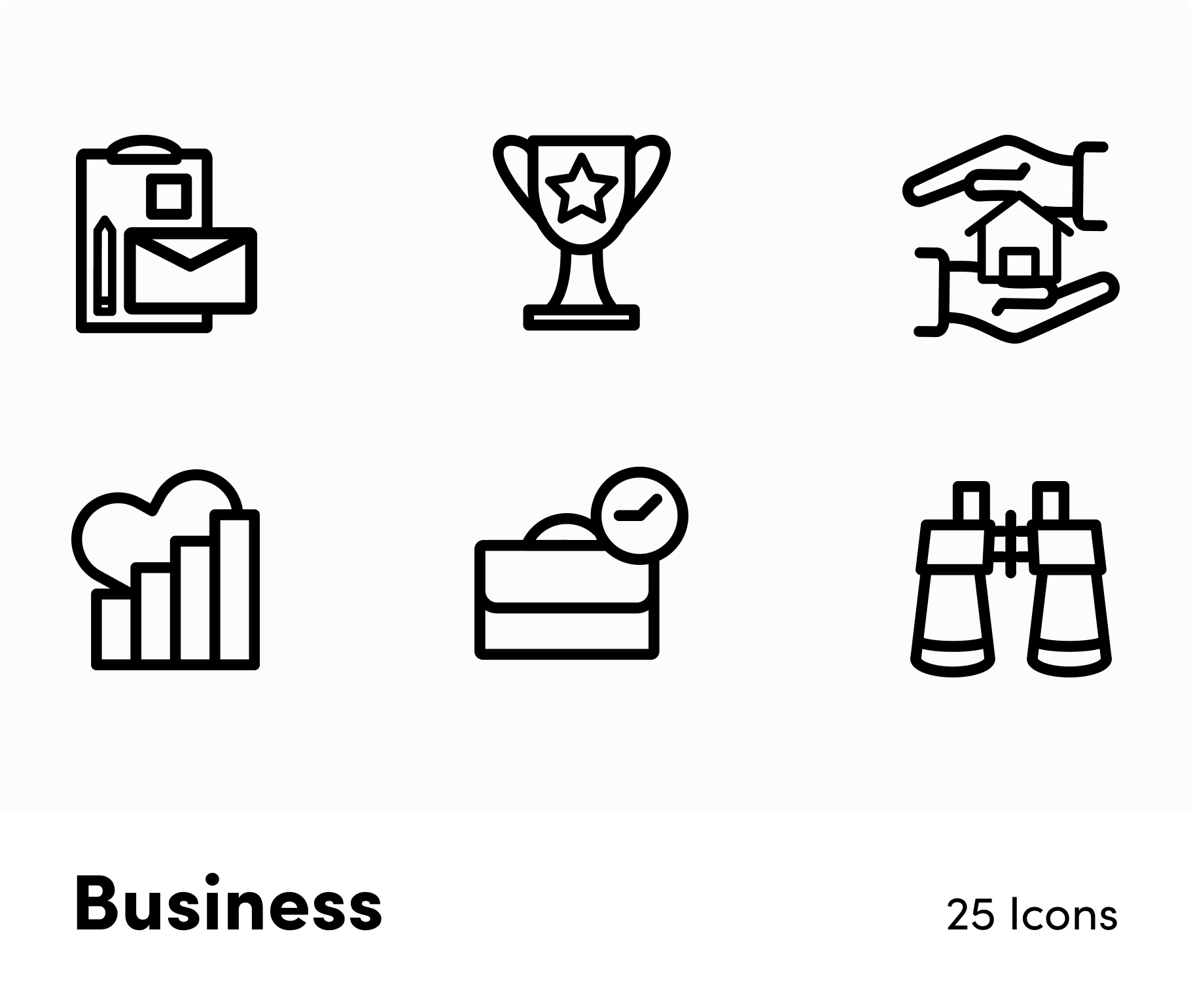 Business

25 Icons