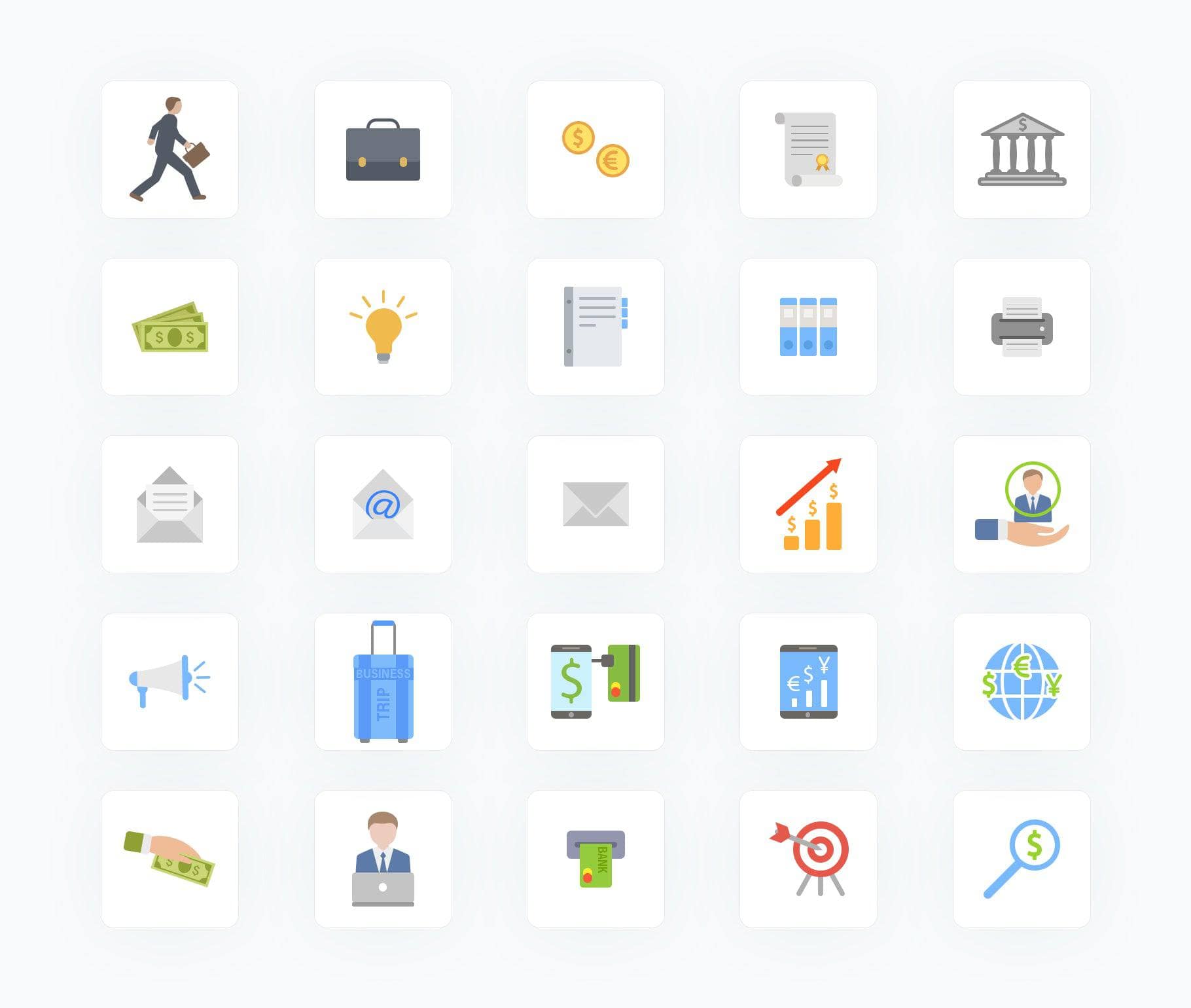 BUSINESS
TRIP
BANK