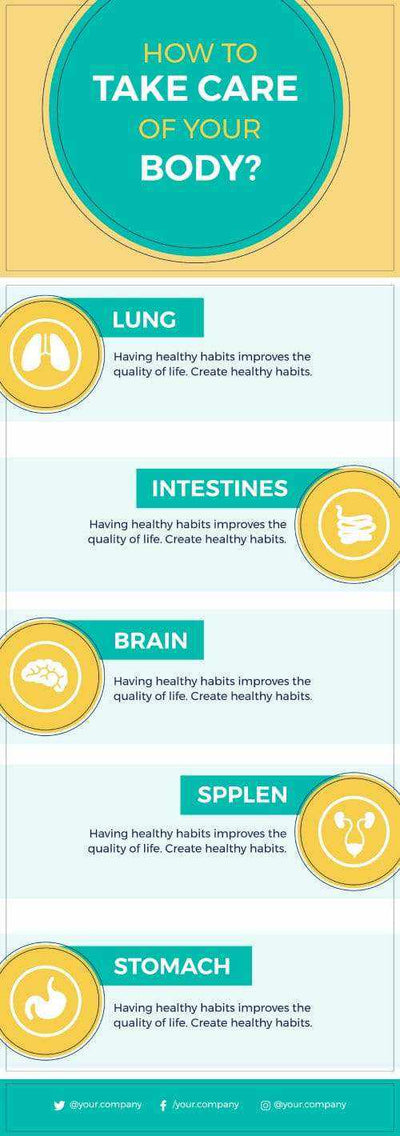 HOW TO
TAKE CARE
OF YOUR
BODY?

LUNG

Having healthy habits improves the quality of life. Create healthy habits.

INTESTINES

Having healthy habits improves the quality of life. Create healthy habits.

BRAIN

Having healthy habits improves the quality of life. Create healthy habits.

SPPLEN

Having healthy habits improves the quality of life. Create healthy habits.

STOMACH

Having healthy habits improves the quality of life. Create healthy habits.

@your.company /your.company @your.company