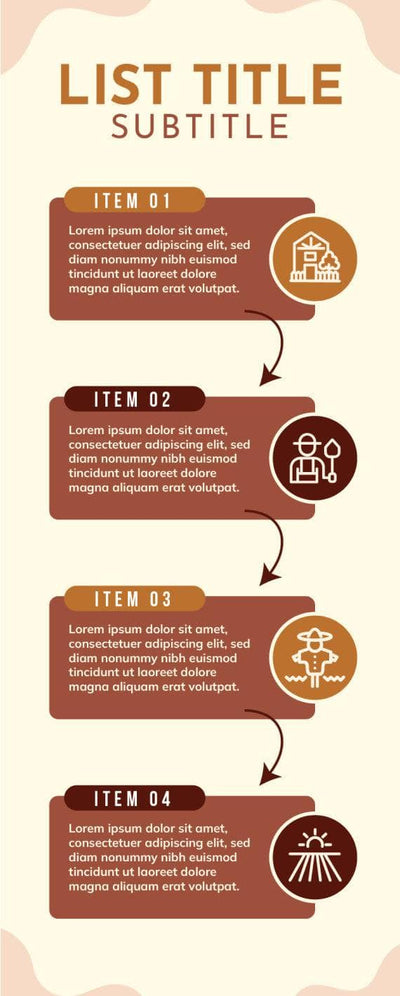 LIST TITLE
SUBTITLE

ITEM 01

Lorem ipsum dolor sit amet, consectetuer adipiscing elit, sed diam nonummy nibh euismod tincidunt ut laoreet dolore magna aliquam erat volutpat.

ITEM 02

Lorem ipsum dolor sit amet, consectetuer adipiscing elit, sed diam nonummy nibh euismod tincidunt ut laoreet dolore magna aliquam erat volutpat.

ITEM 03

Lorem ipsum dolor sit amet, consectetuer adipiscing elit, sed diam nonummy nibh euismod tincidunt ut laoreet dolore magna aliquam erat volutpat.

ITEM 04

Lorem ipsum dolor sit amet, consectetuer adipiscing elit, sed diam nonummy nibh euismod tincidunt ut laoreet dolore magna aliquam erat volutpat.